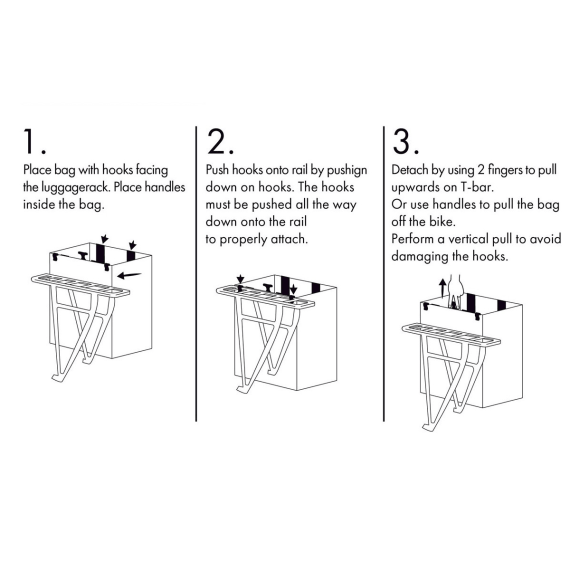 1.

Place bag with hooks facing the luggagerack. Place handles inside the bag.

2.

Push hooks onto rail by pushign down on hooks. The hooks must be pushed all the way down onto the rail to properly attach.

3.

Detach by using 2 fingers to pull upwards on T-bar.
Or use handles to pull the bag off the bike.
Perform a vertical pull to avoid damaging the hooks.